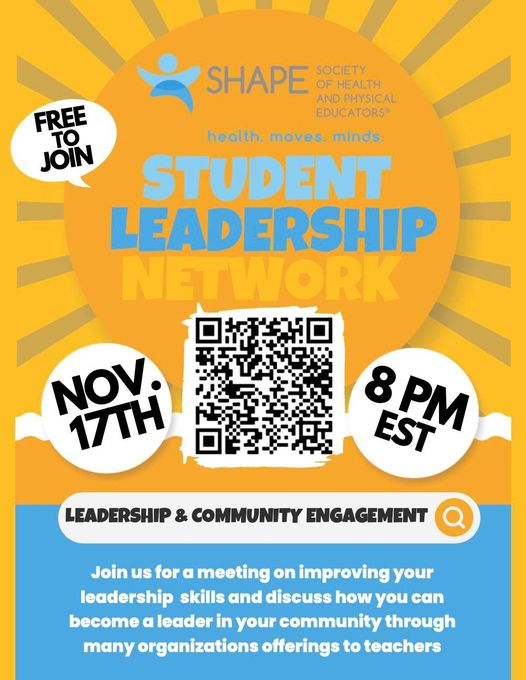 SHAPE SOCIETY OF HEALTH AND PHYSICAL EDUCATORS®

health. moves. minds.

FREE TO JOIN

STUDENT LEADERSHIP NETWORK

NOV. 17TH

8 PM EST

LEADERSHIP & COMMUNITY ENGAGEMENT

Join us for a meeting on improving your leadership skills and discuss how you can become a leader in your community through many organizations offerings to teachers